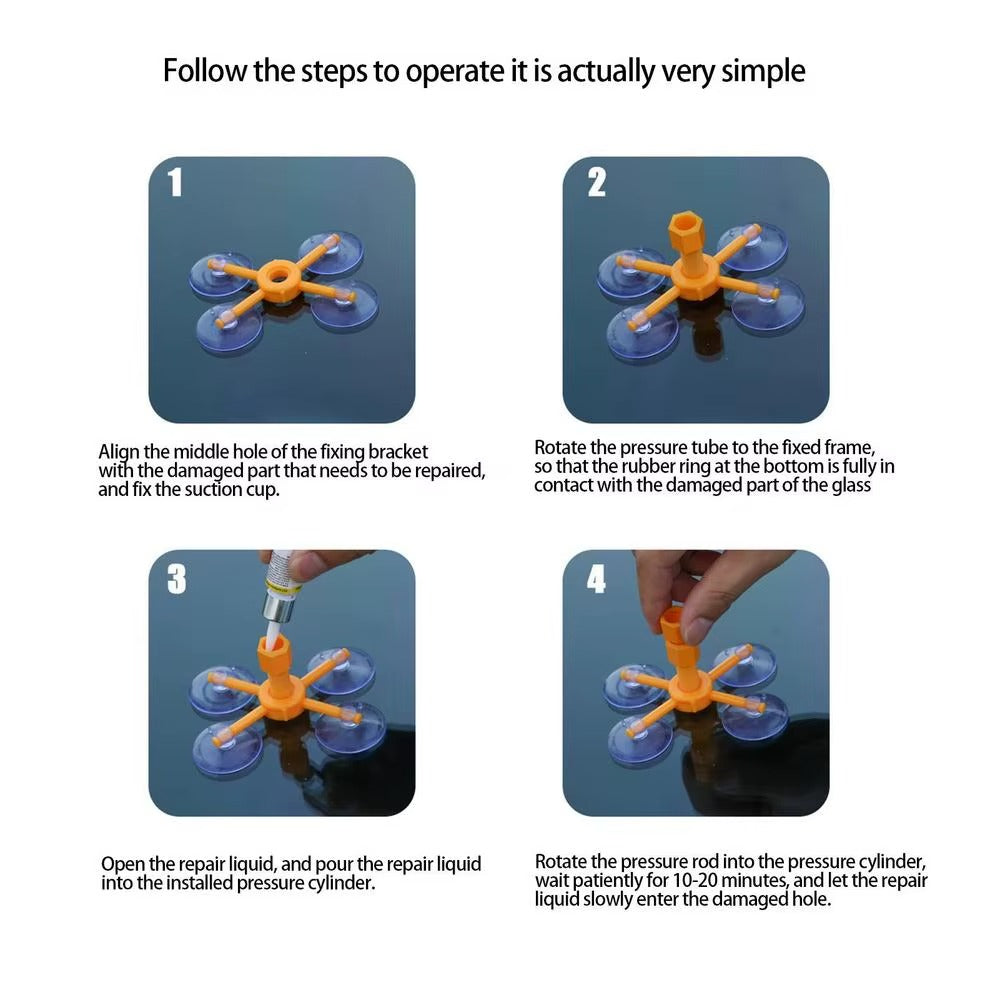 Follow the steps to operate it is actually very simple

1

Align the middle hole of the fixing bracket with the damaged part that needs to be repaired, and fix the suction cup.

2

Rotate the pressure tube to the fixed frame, so that the rubber ring at the bottom is fully in contact with the damaged part of the glass

3

Open the repair liquid, and pour the repair liquid into the installed pressure cylinder.

4

Rotate the pressure rod into the pressure cylinder, wait patiently for 10-20 minutes, and let the repair liquid slowly enter the damaged hole.