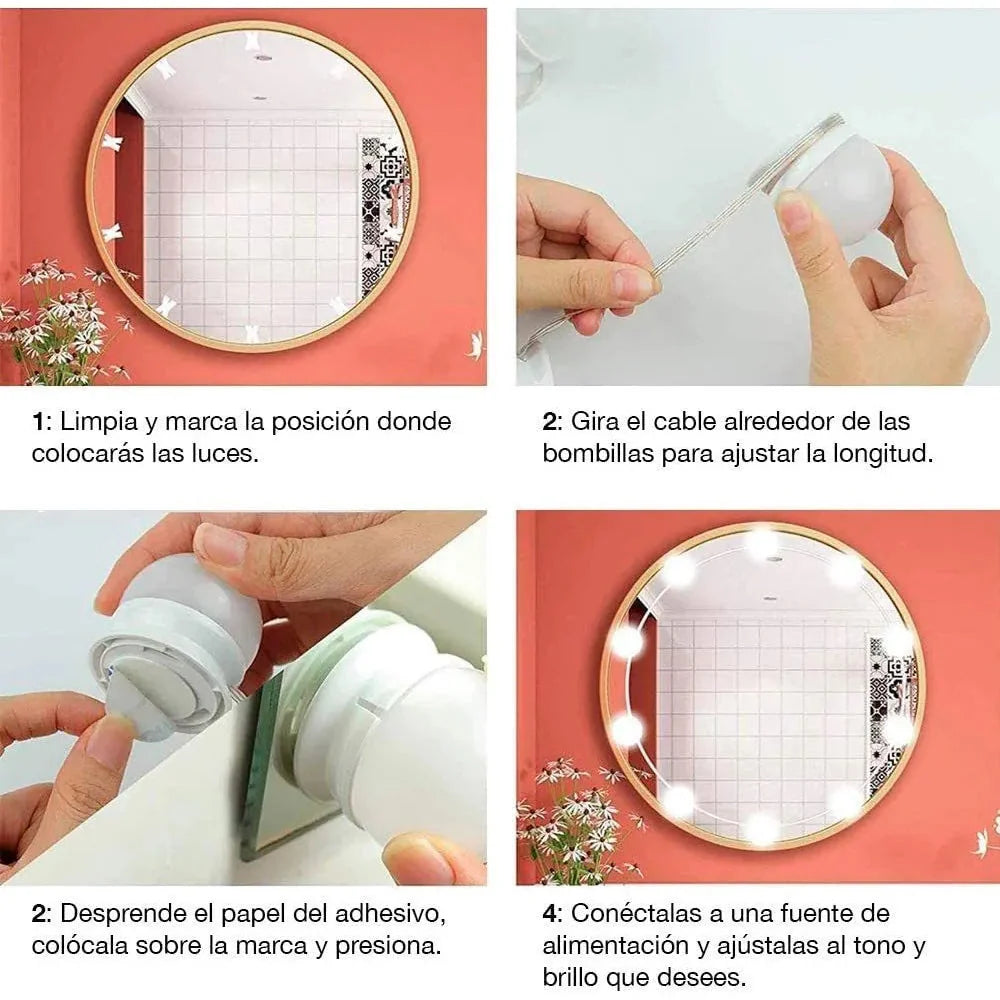 1: Limpia y marca la posición donde colocarás las luces.

2: Gira el cable alrededor de las bombillas para ajustar la longitud.

2: Desprende el papel del adhesivo, colócala sobre la marca y presiona.

4: Conéctalas a una fuente de alimentación y ajústalas al tono y brillo que desees.