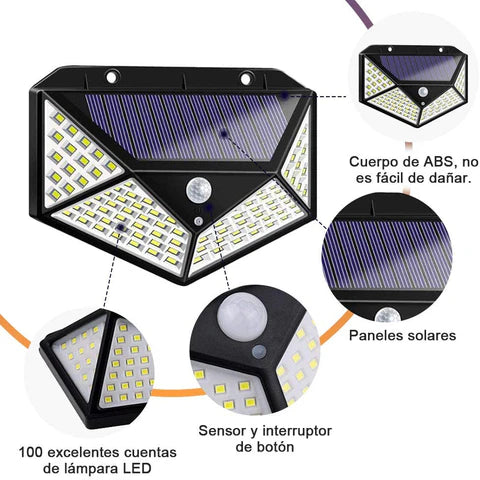 Cuerpo de ABS, no es fácil de dañar.

Paneles solares

Sensor y interruptor de botón

100 excelentes cuentas de lámpara LED