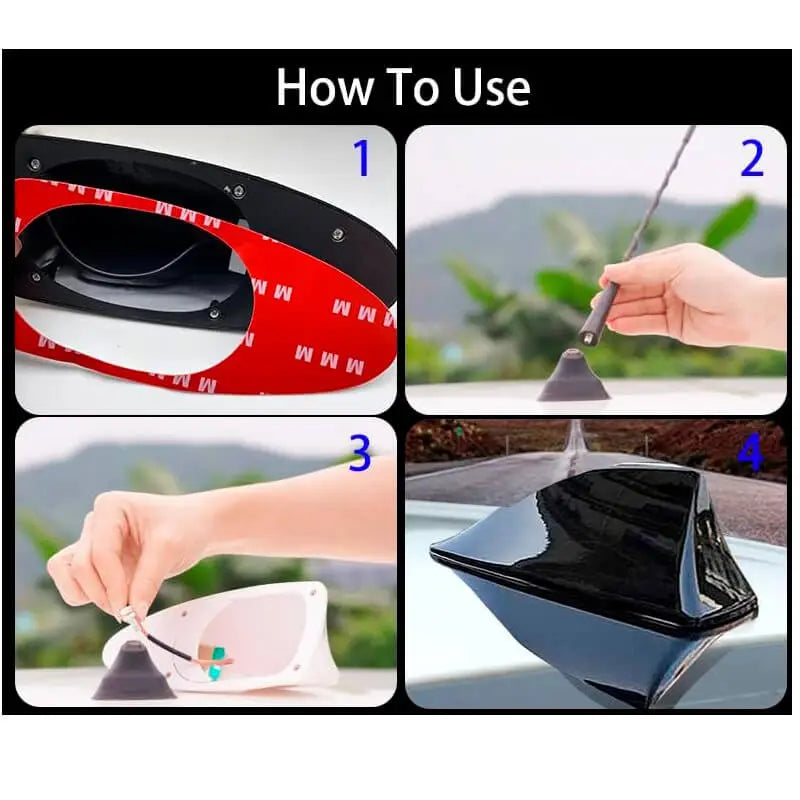 How To Use

1

2

3

4