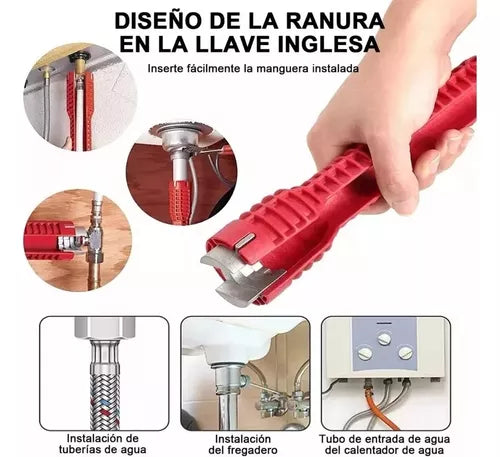 DISEÑO DE LA RANURA EN LA LLAVE INGLESA

Inserte fácilmente la manguera instalada

Instalación de tuberías de agua

Instalación del fregadero

Tubo de entrada de agua del calentador de agua