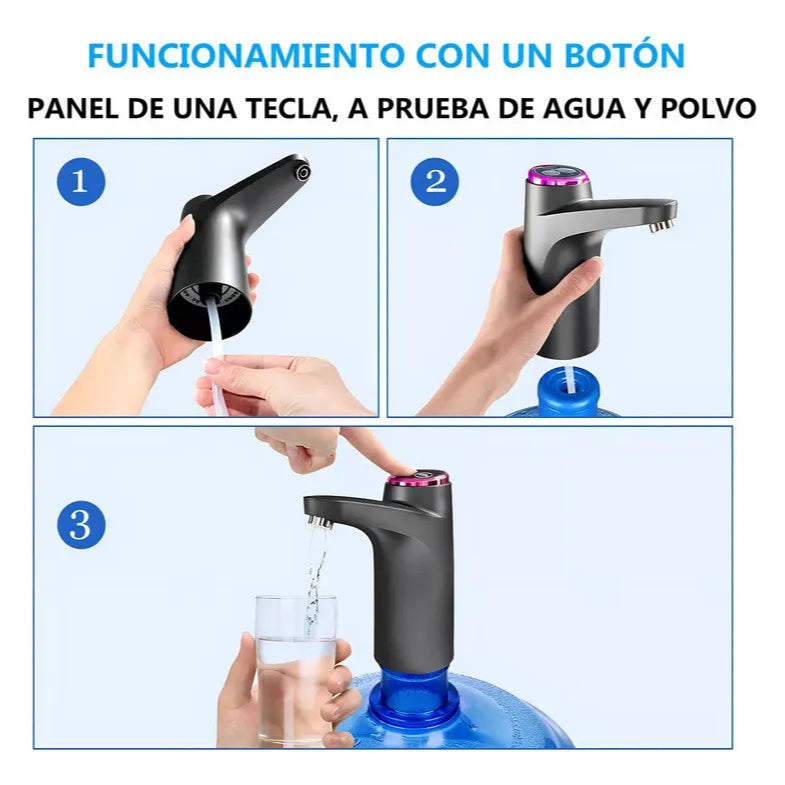 FUNCIONAMIENTO CON UN BOTÓN

PANEL DE UNA TECLA, A PRUEBA DE AGUA Y POLVO

1

2

3