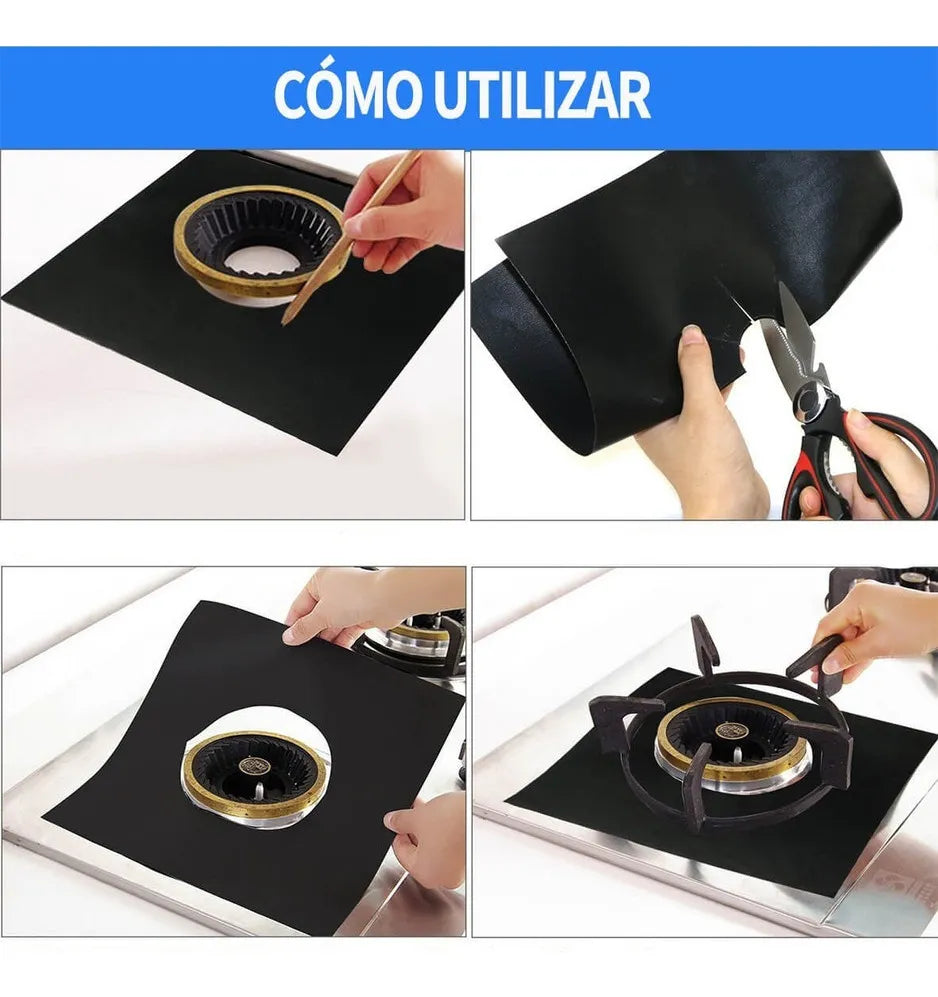 CÓMO UTILIZAR