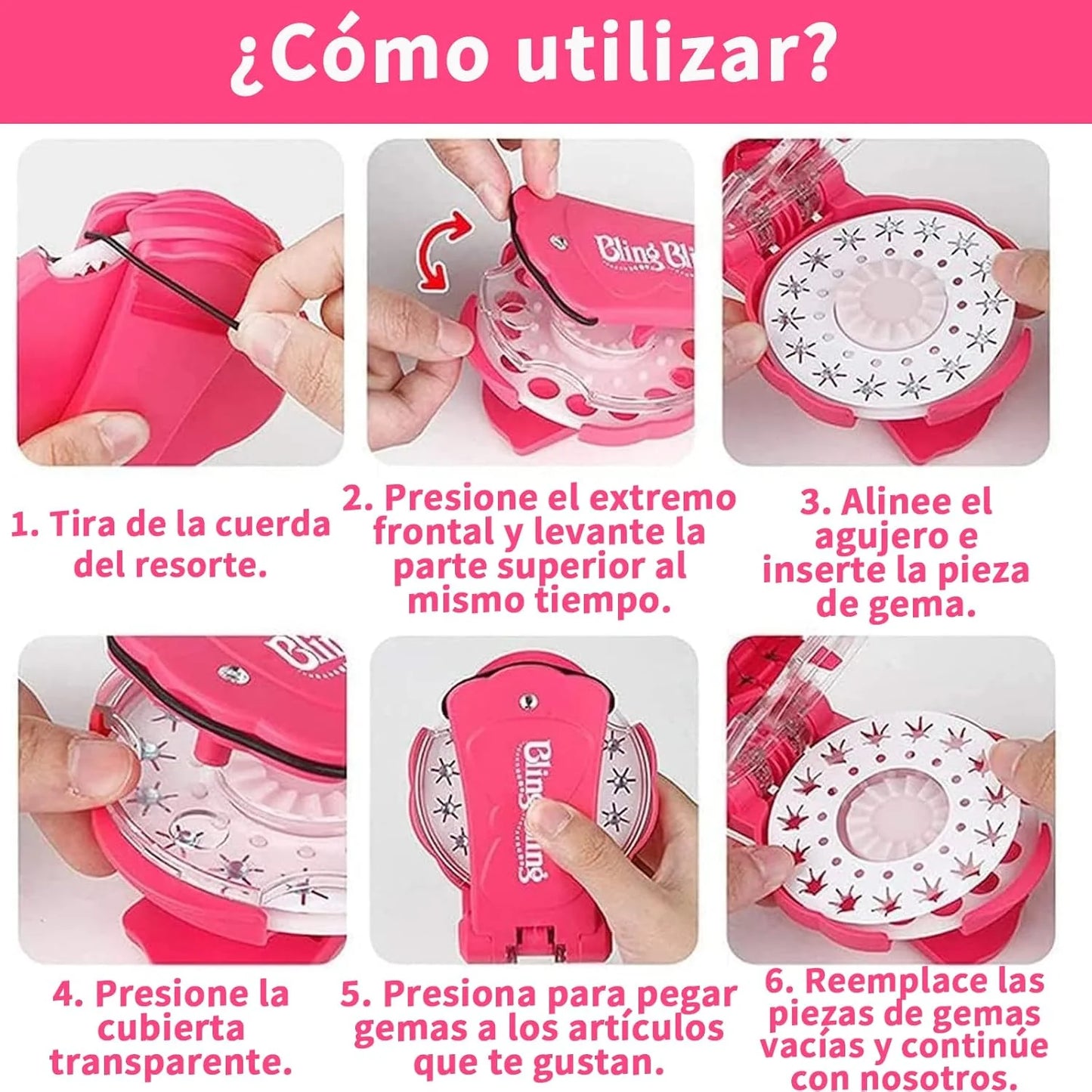 ¿Cómo utilizar?

Bling Bli

1. Tira de la cuerda del resorte.

2. Presione el extremo frontal y levante la parte superior al mismo tiempo.

3. Alinee el agujero e inserte la pieza de gema.

Blin

Bling Bling

4. Presione la cubierta transparente.

5. Presiona para pegar gemas a los artículos que te gustan.

6. Reemplace las piezas de gemas vacías y continúe con nosotros.