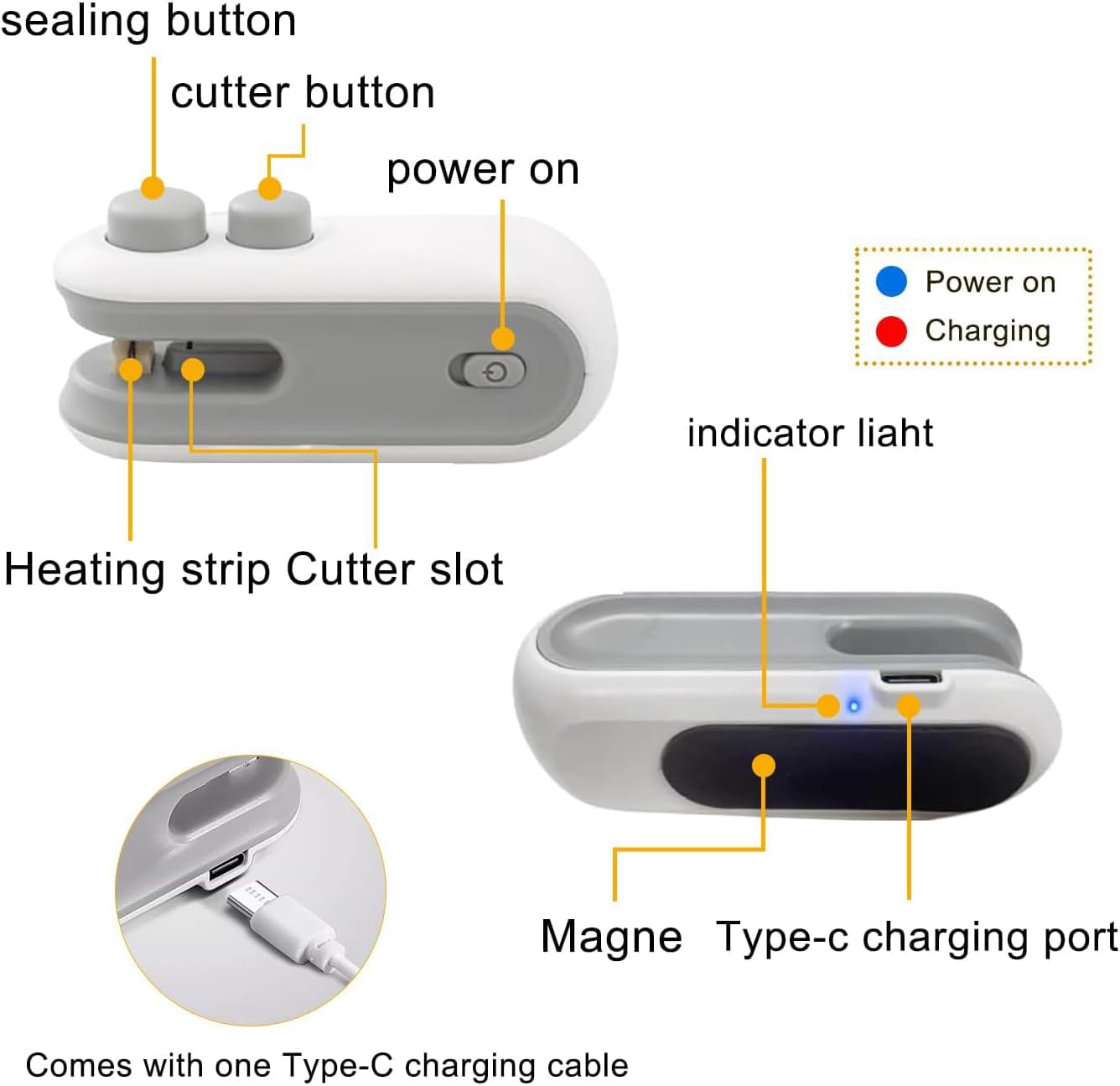 sealing button

cutter button

power on

Power on
Charging

indicator liaht

Heating strip Cutter slot

Magne Type-c charging port

Comes with one Type-C charging cable