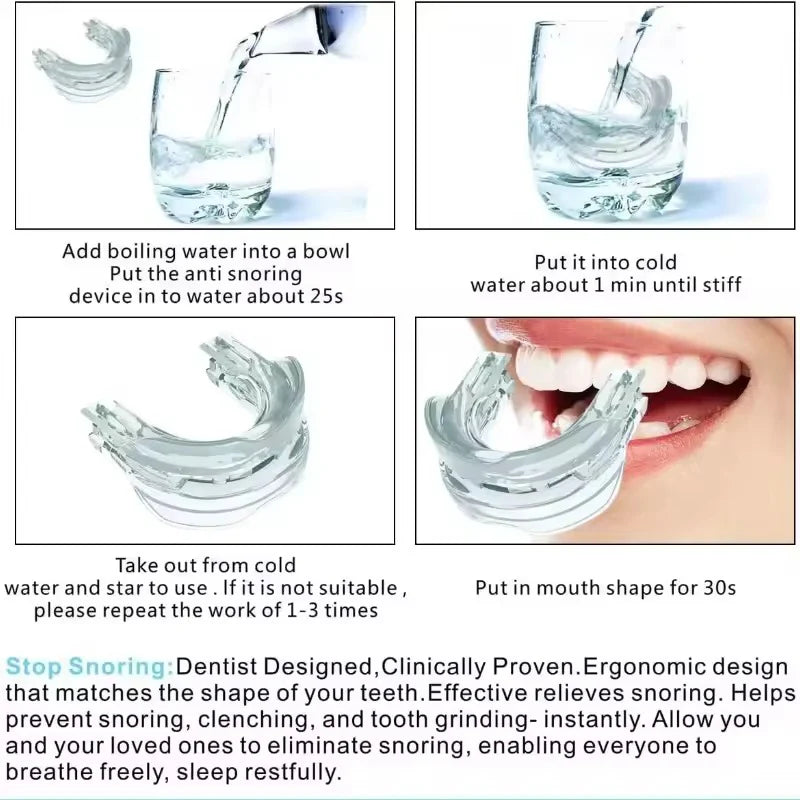 Add boiling water into a bowl
Put the anti snoring
device in to water about 25s

Put it into cold
water about 1 min until stiff

Take out from cold
water and star to use . If it is not suitable ,
please repeat the work of 1-3 times

Put in mouth shape for 30s

Stop Snoring:Dentist Designed,Clinically Proven.Ergonomic design that matches the shape of your teeth.Effective relieves snoring. Helps prevent snoring, clenching, and tooth grinding- instantly. Allow you and your loved ones to eliminate snoring, enabling everyone to breathe freely, sleep restfully.