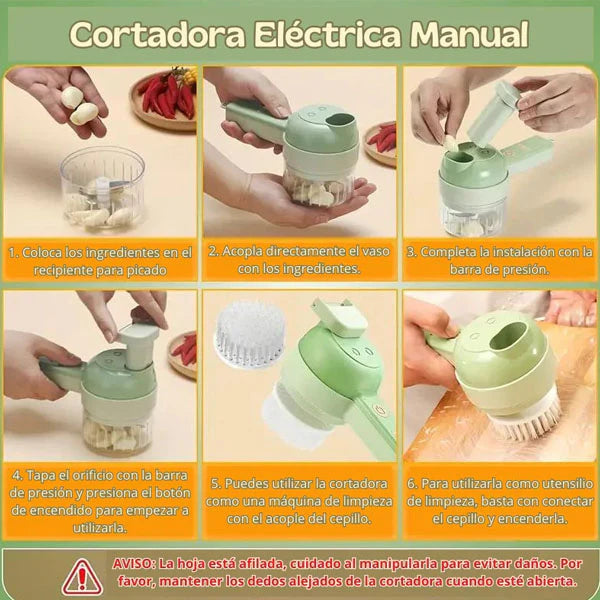 Cortadora Eléctrica Manual

1. Coloca los ingredientes en el recipiente para picado

2. Acopla directamente el vaso con los ingredientes.

3. Completa la instalación con la barra de presión.

4. Tapa el orificio con la barra de presión y presiona el botón de encendido para empezar a utilizarla.

5. Puedes utilizar la cortadora como una máquina de limpieza con el acople del cepillo.

6. Para utilizarla como utensilio de limpieza, basta con conectar el cepillo y encenderla.

AVISO: La hoja está afilada, cuidado al manipularla para evitar daños. Por favor, mantener los dedos alejados de la cortadora cuando esté abierta.