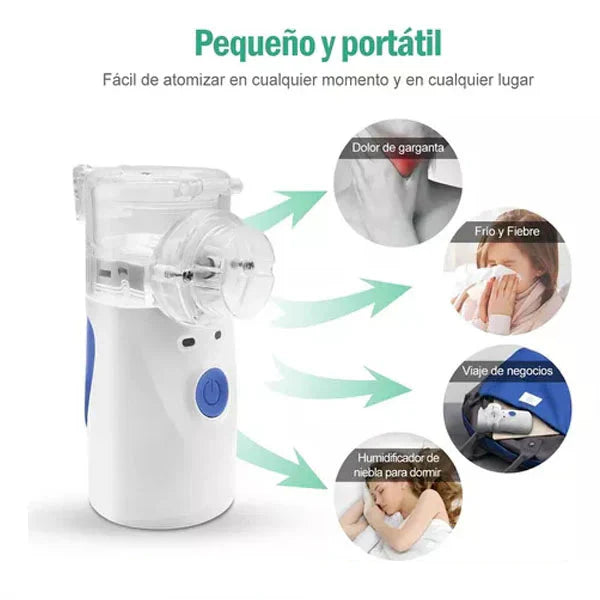 Pequeño y portátil

Fácil de atomizar en cualquier momento y en cualquier lugar

Dolor de garganta

Frío y Fiebre

Viaje de negocios

Humidificador de niebla para dormir