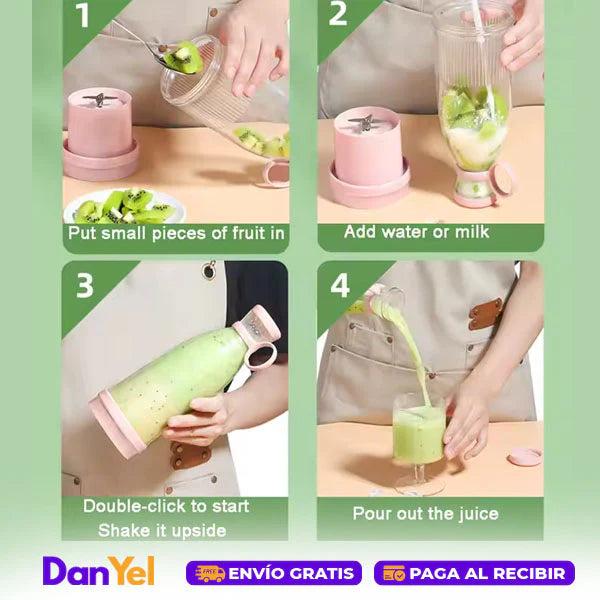 1

Put small pieces of fruit in

2

Add water or milk

3

Double-click to start
Shake it upside

4

Pour out the juice

DanYel

FREE ENVÍO GRATIS

PAGA AL RECIBIR